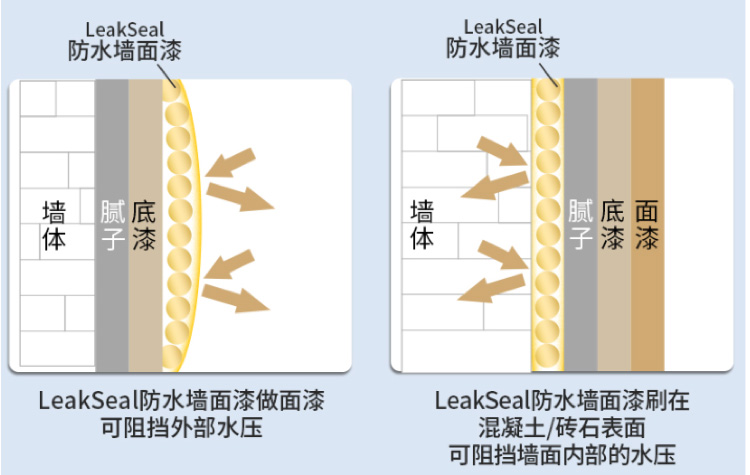 LeakSeal
防水墙面漆

墙体

腻子

底漆

LeakSeal防水墙面漆做面漆
可阻挡外部水压

LeakSeal
防水墙面漆

墙体

腻子

底漆

面漆

LeakSeal防水墙面漆刷在
混凝土/砖石表面
可阻挡墙面内部的水压